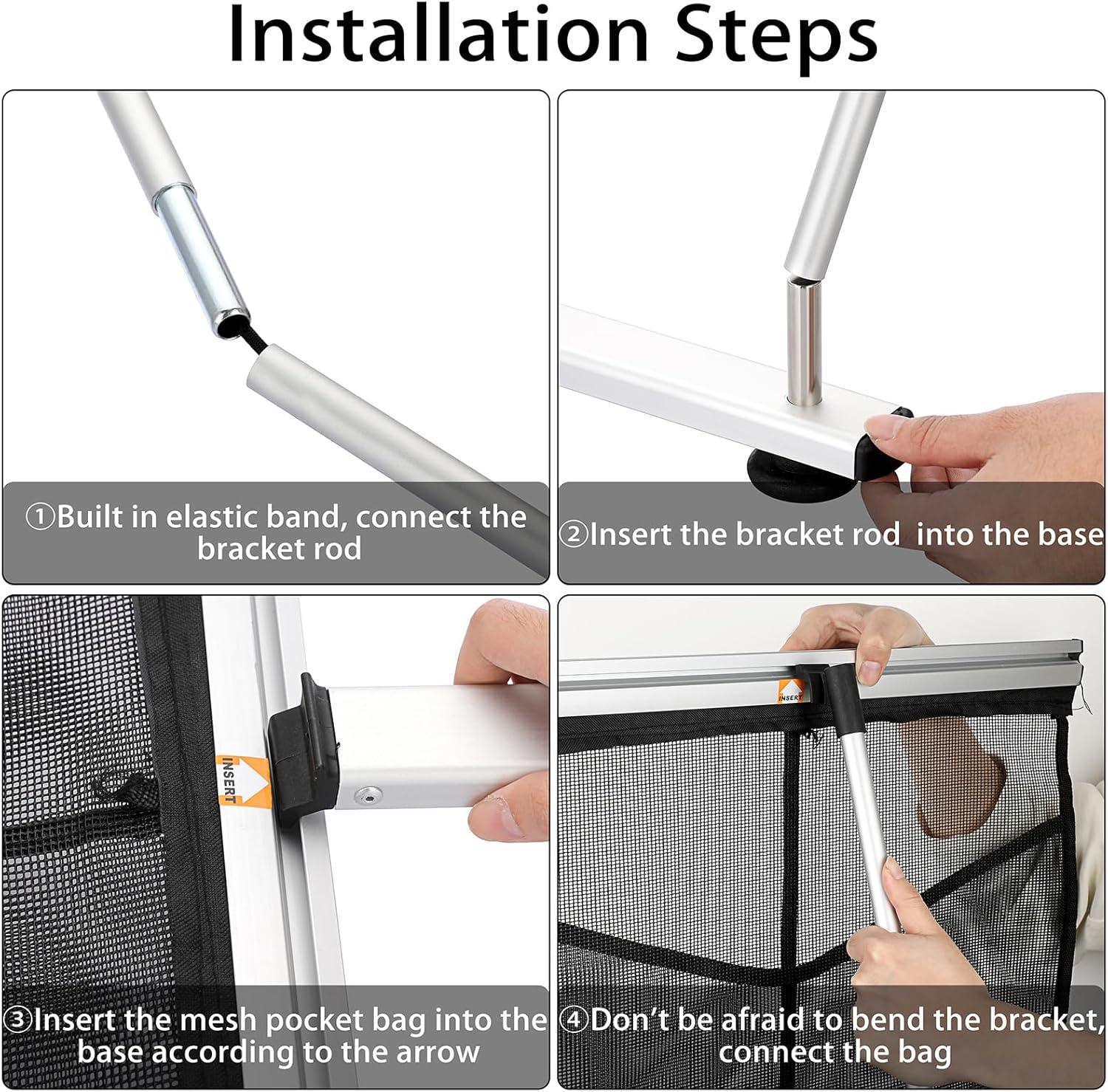 Installation Steps

①Built in elastic band, connect the bracket rod

②Insert the bracket rod  into the base

INSERT

③Insert the mesh pocket bag into the base according to the arrow

INSERT

④Don't be afraid to bend the bracket, connect the bag