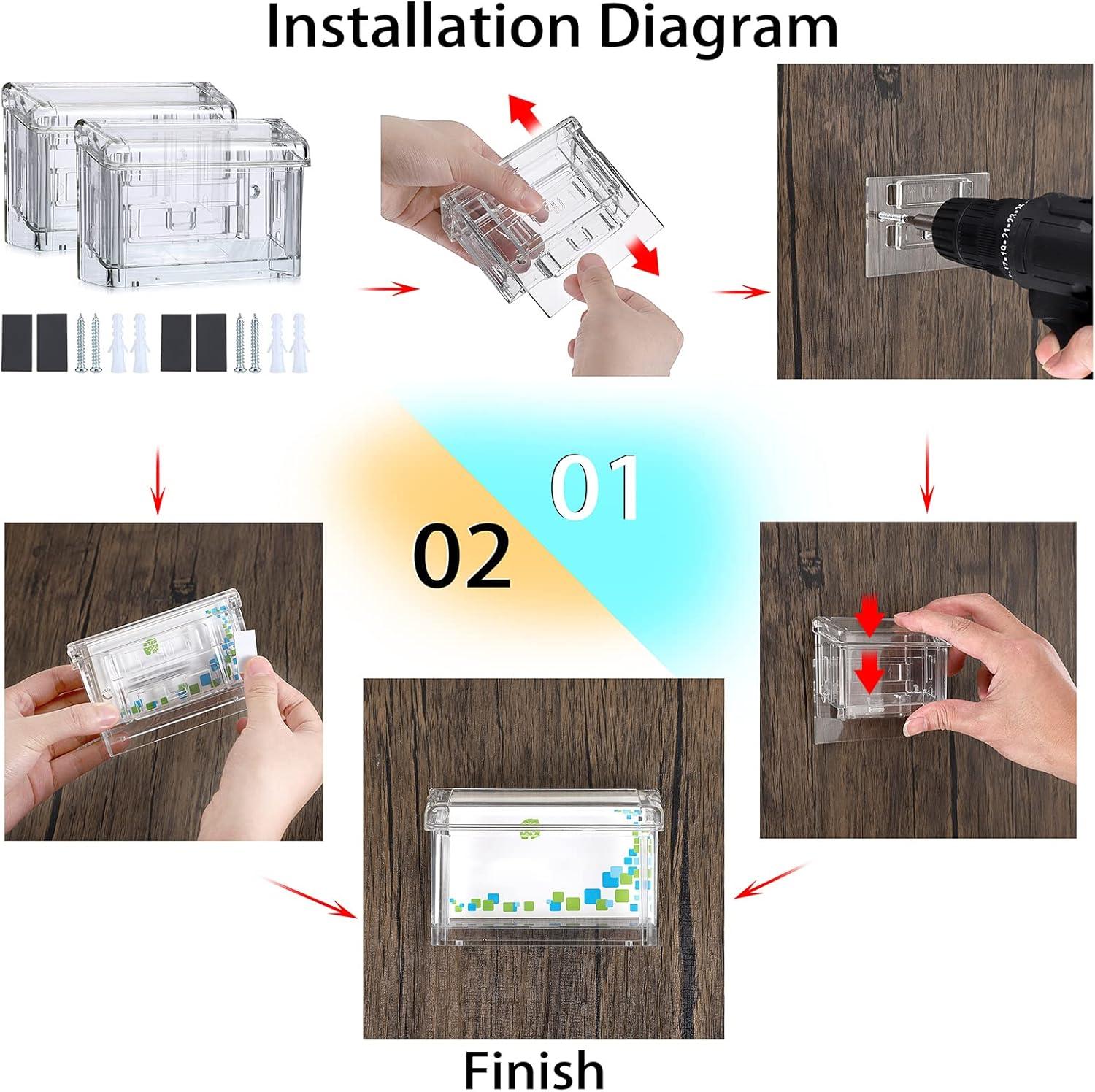 Installation Diagram

01

02

Finish